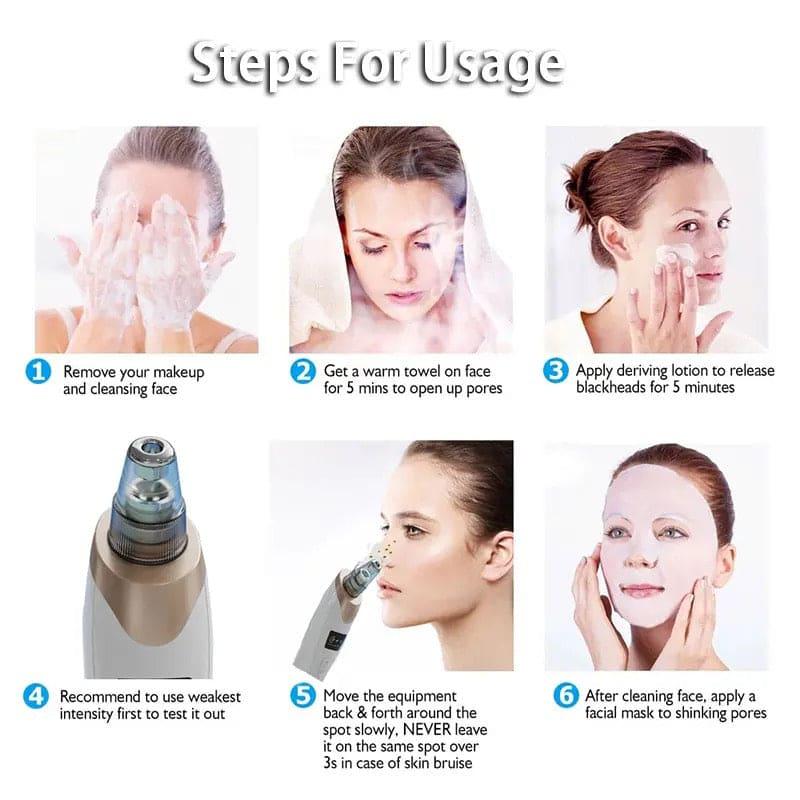 Steps For Usage

1 Remove your makeup and cleansing face

2 Get a warm towel on face for 5 mins to open up pores

3 Apply deriving lotion to release blackheads for 5 minutes

4 Recommend to use weakest intensity first to test it out

5 Move the equipment back & forth around the spot slowly, NEVER leave it on the same spot over 3s in case of skin bruise

6 After cleaning face, apply a facial mask to shinking pores